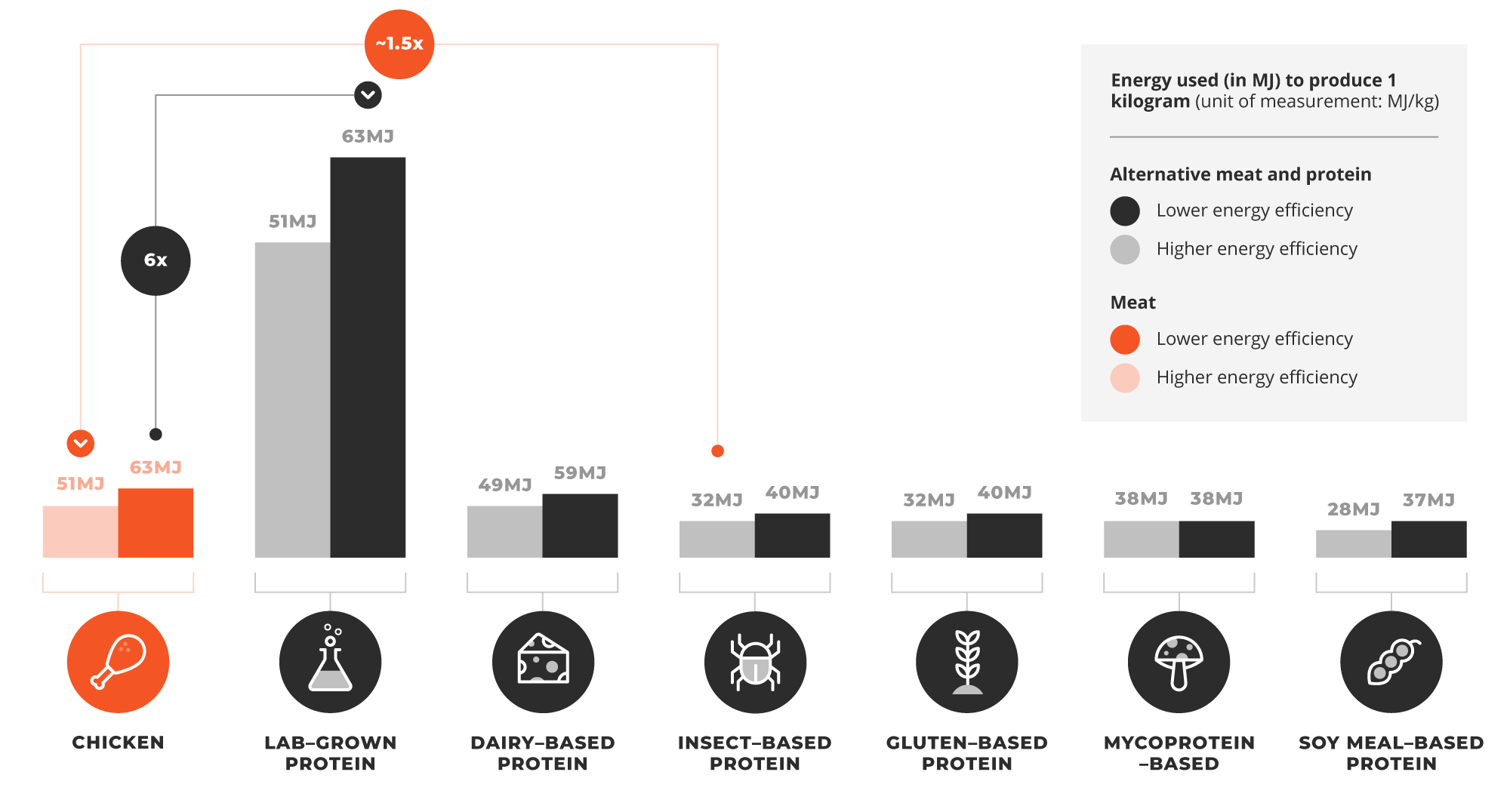 ~1.5x

6x

63MJ

51MJ

51MJ

63MJ

49MJ

59MJ

32MJ

40MJ

32MJ

40MJ

38MJ

38MJ

28MJ

37MJ

Energy used (in MJ) to produce 1 kilogram (unit of measurement: MJ/kg)

Alternative meat and protein

Lower energy efficiency

Higher energy efficiency

Meat

Lower energy efficiency

Higher energy efficiency

CHICKEN

LAB–GROWN PROTEIN

DAIRY–BASED PROTEIN

INSECT–BASED PROTEIN

GLUTEN–BASED PROTEIN

MYCOPROTEIN –BASED

SOY MEAL–BASED PROTEIN