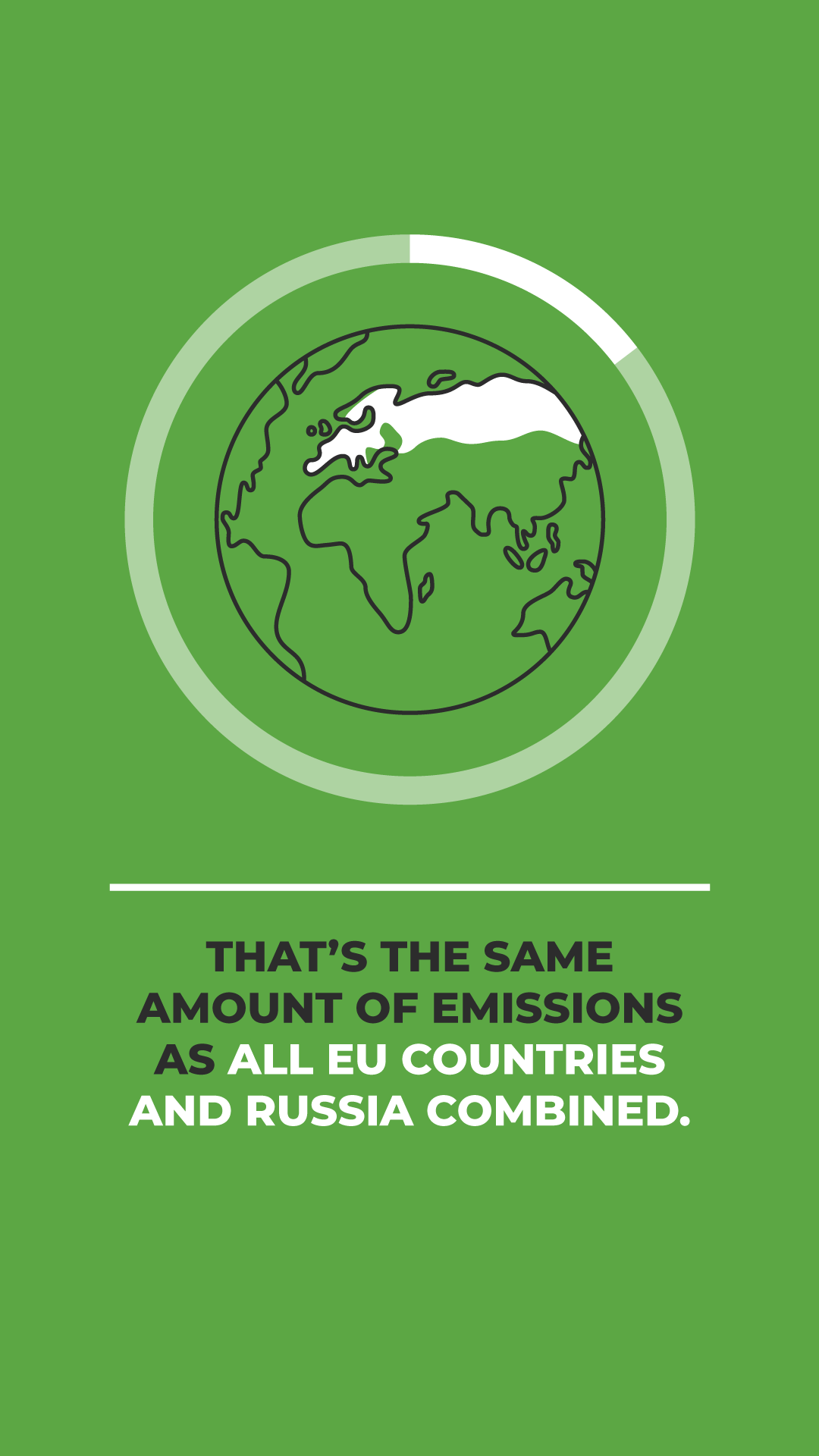 THAT’S THE SAME AMOUNT OF EMISSIONS AS ALL EU COUNTRIES AND RUSSIA COMBINED.