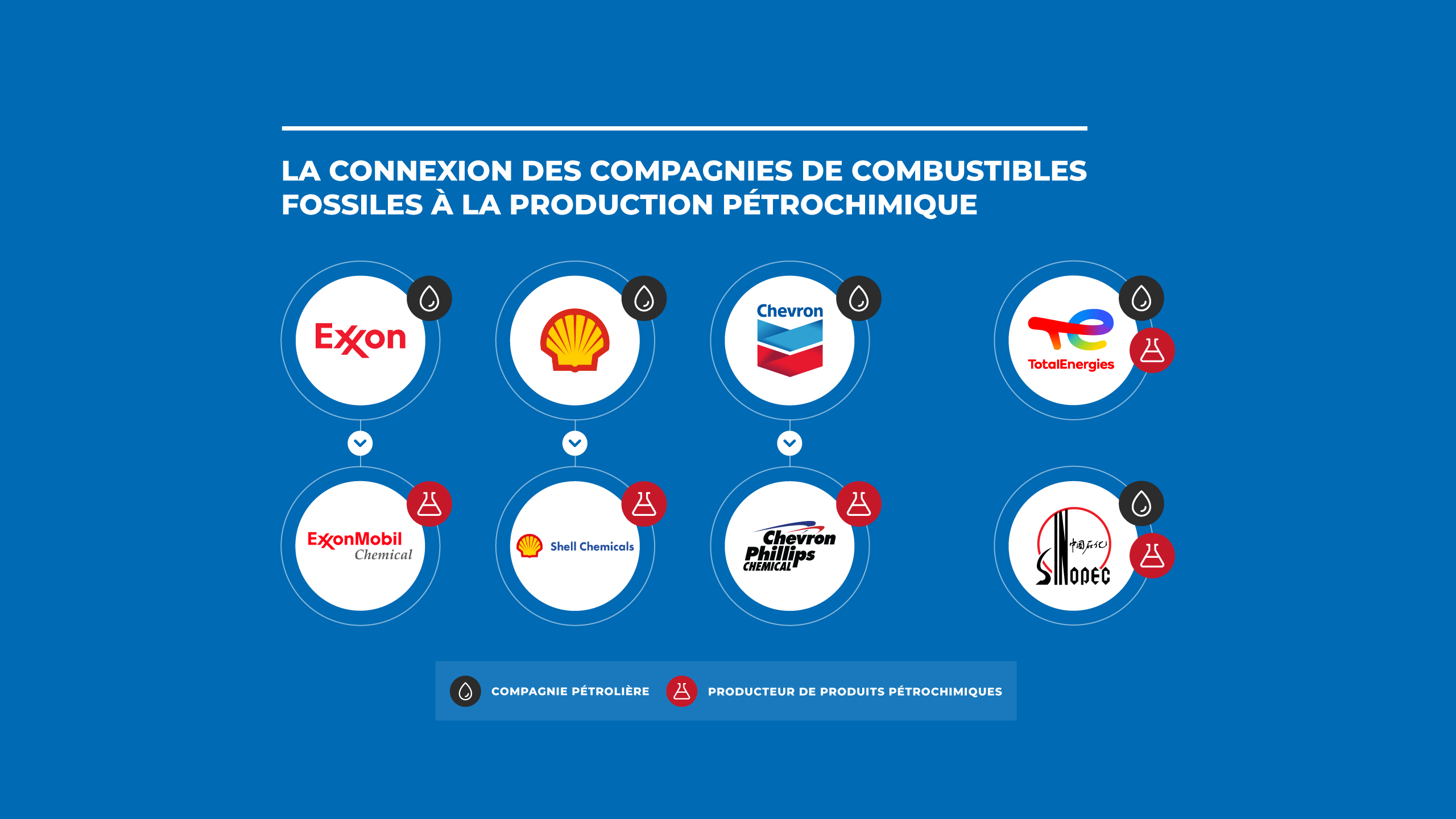 LA CONNEXION DES COMPAGNIES DE COMBUSTIBLES FOSSILES À LA PRODUCTION PÉTROCHIMIQUE

Exxon

Chevron

TotalEnergies

ExxonMobil Chemical

Shell Chemicals

Chevron Phillips CHEMICAL

中国石化 SINOPEC

COMPAGNIE PÉTROLIÈRE

PRODUCTEUR DE PRODUITS PÉTROCHIMIQUES