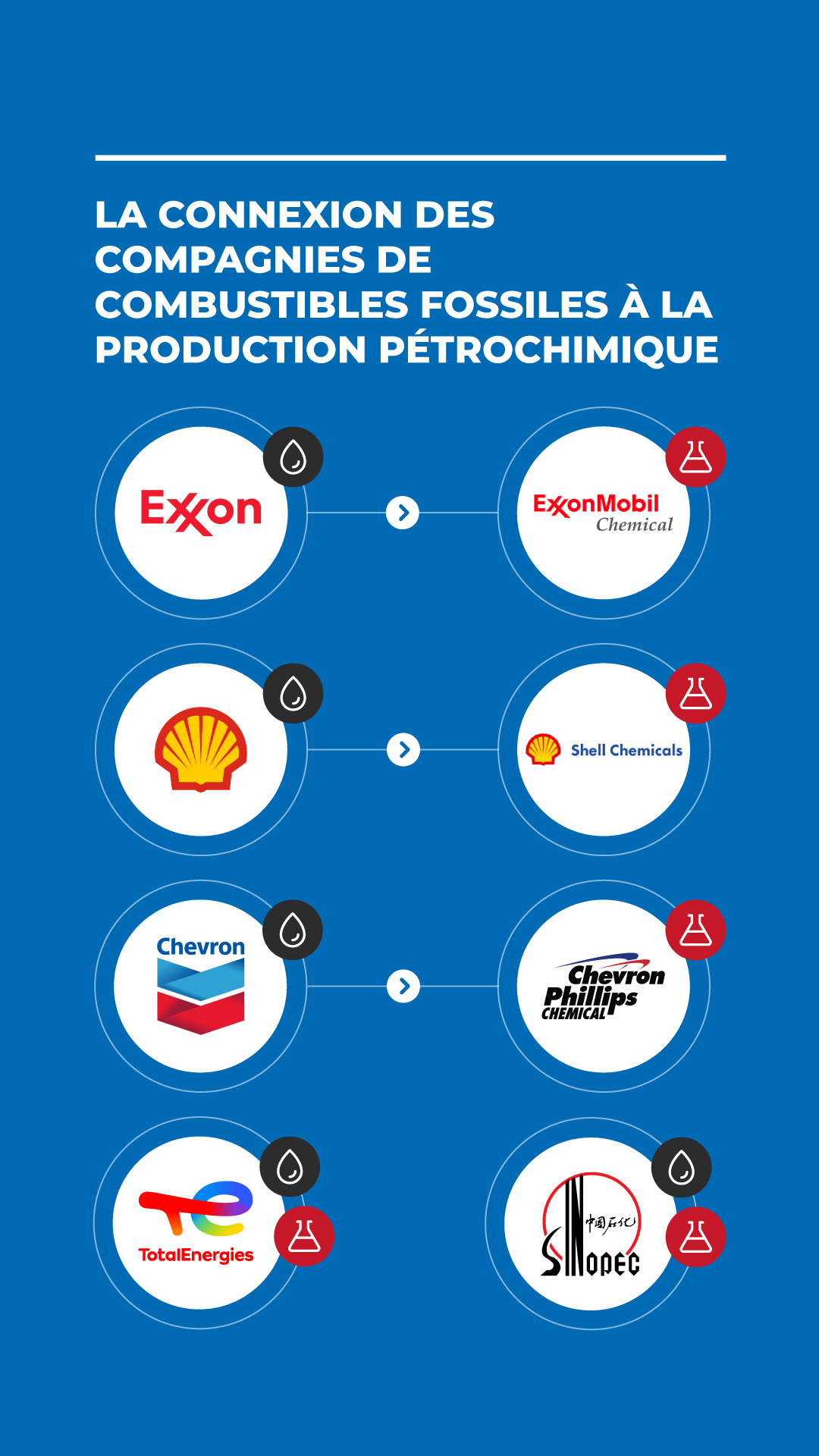 LA CONNEXION DES COMPAGNIES DE COMBUSTIBLES FOSSILES À LA PRODUCTION PÉTROCHIMIQUE

Exxon

ExxonMobil Chemical

Shell Chemicals

Chevron

Chevron Phillips CHEMICAL

TotalEnergies

中国石化 SINOPEC