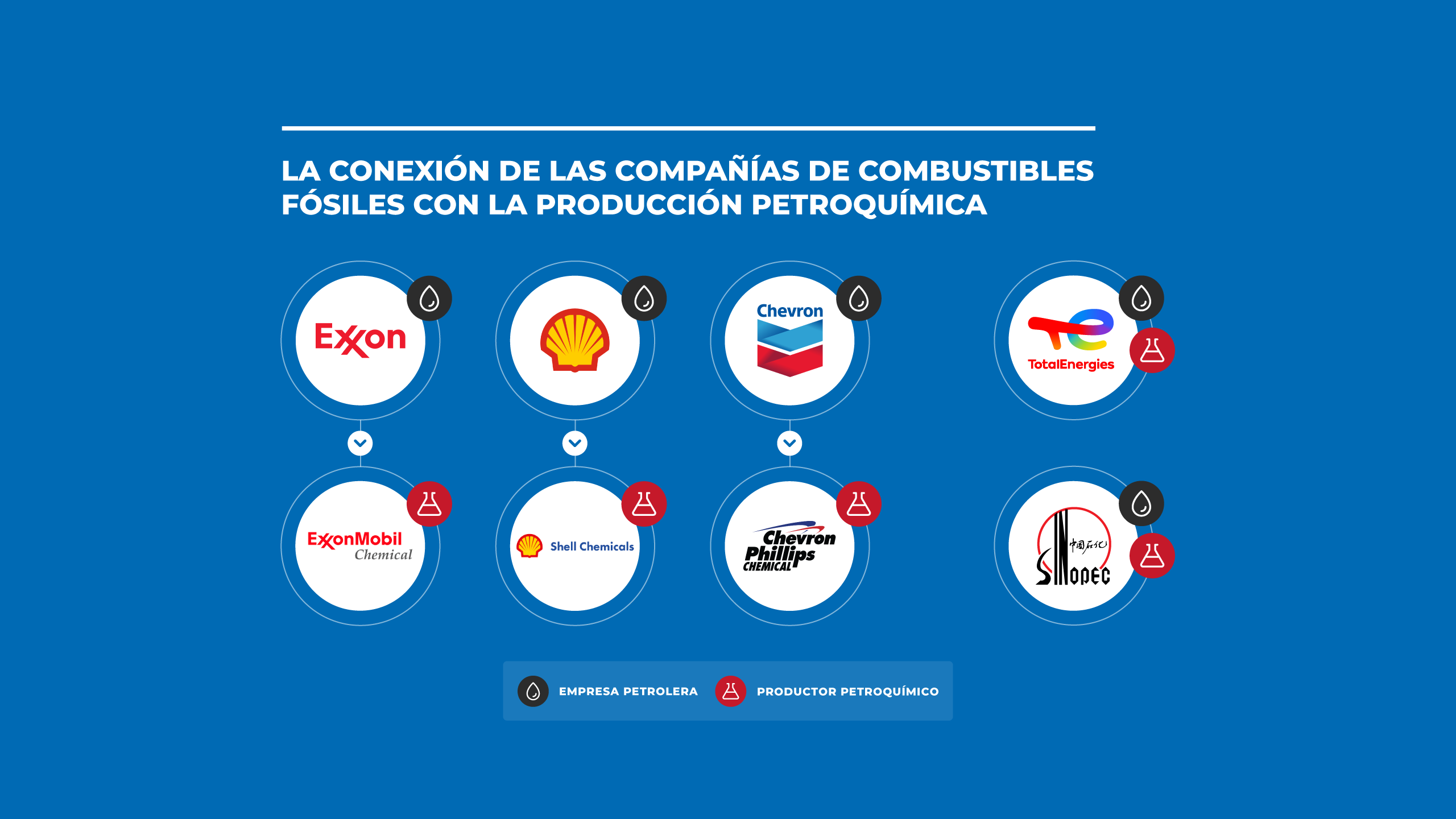 LA CONEXIÓN DE LAS COMPAÑÍAS DE COMBUSTIBLES FÓSILES CON LA PRODUCCIÓN PETROQUÍMICA

Exxon

Chevron

TotalEnergies

ExxonMobil Chemical

Shell Chemicals

Chevron Phillips CHEMICAL

中国石化 SINOPEC

EMPRESA PETROLERA

PRODUCTOR PETROQUÍMICO