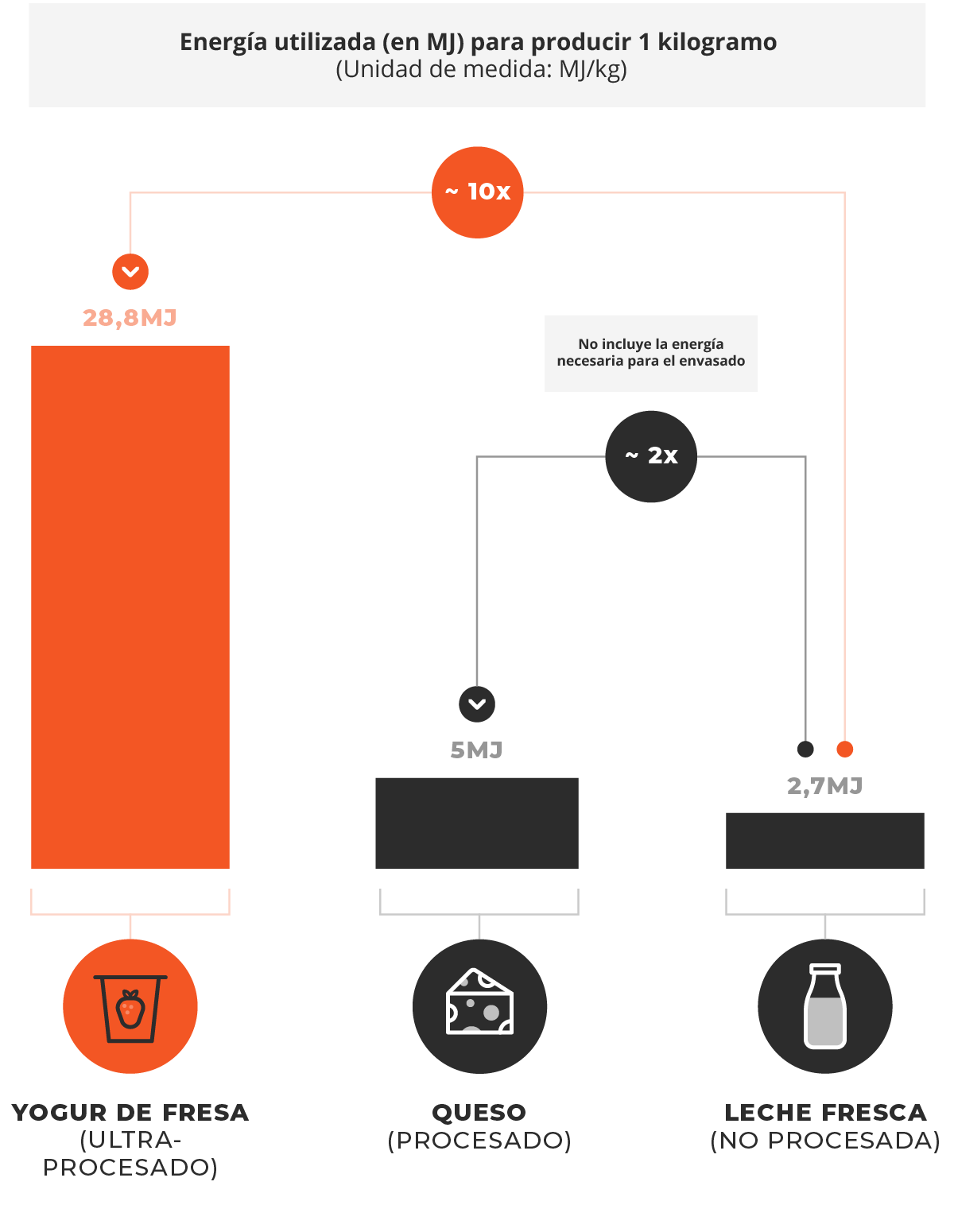 Energía utilizada (en MJ) para producir 1 kilogramo
(Unidad de medida: MJ/kg)

~ 10x

28,8MJ

No incluye la energía necesaria para el envasado

~ 2x

5MJ

2,7MJ

YOGUR DE FRESA
(ULTRA-PROCESADO)

QUESO
(PROCESADO)

LECHE FRESCA
(NO PROCESADA)